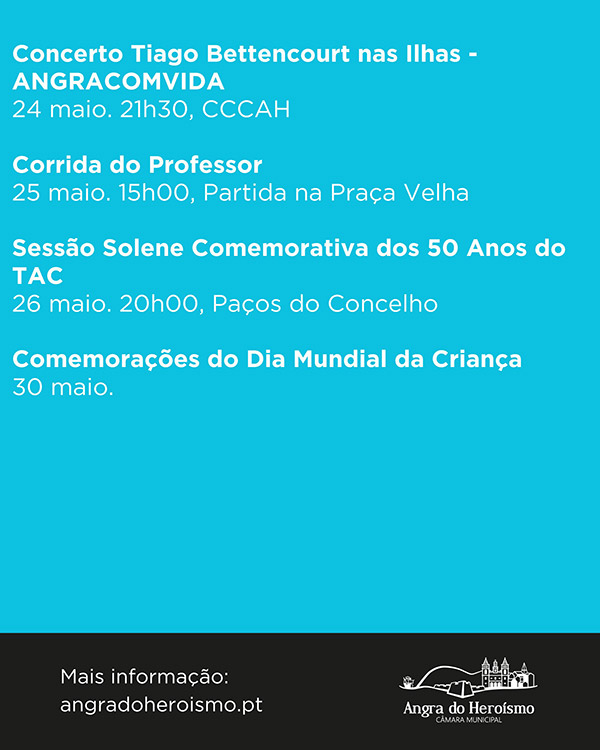 Concerto Tiago Bettencourt nas Ilhas - ANGRACOMVIDA
24 maio. 21h30, CCCAH

Corrida do Professor
25 maio. 15h00, Partida na Praça Velha

Sessão Solene Comemorativa dos 50 Anos do TAC
26 maio. 20h00, Paços do Concelho

Comemorações do Dia Mundial da Criança
30 maio.

Mais informação:
angradoheroismo.pt

Angra do Heroísmo
CÂMARA MUNICIPAL