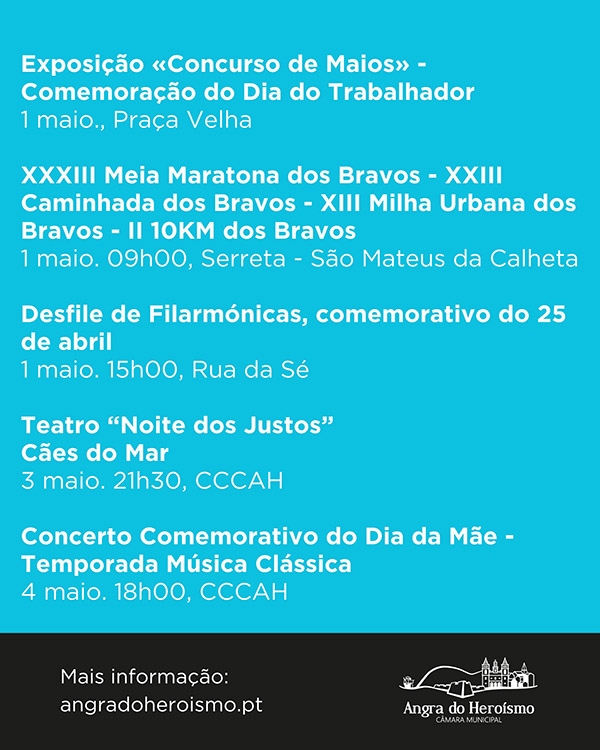 Exposição «Concurso de Maios» - Comemoração do Dia do Trabalhador
1 maio., Praça Velha

XXXIII Meia Maratona dos Bravos - XXIII Caminhada dos Bravos - XIII Milha Urbana dos Bravos - II 10KM dos Bravos
1 maio. 09h00, Serreta - São Mateus da Calheta

Desfile de Filarmónicas, comemorativo do 25 de abril
1 maio. 15h00, Rua da Sé

Teatro "Noite dos Justos"
Cães do Mar
3 maio. 21h30, CCCAH

Concerto Comemorativo do Dia da Mãe - Temporada Música Clássica
4 maio. 18h00, CCCAH

Mais informação:
angradoheroismo.pt

Angra do Heroísmo
CÂMARA MUNICIPAL