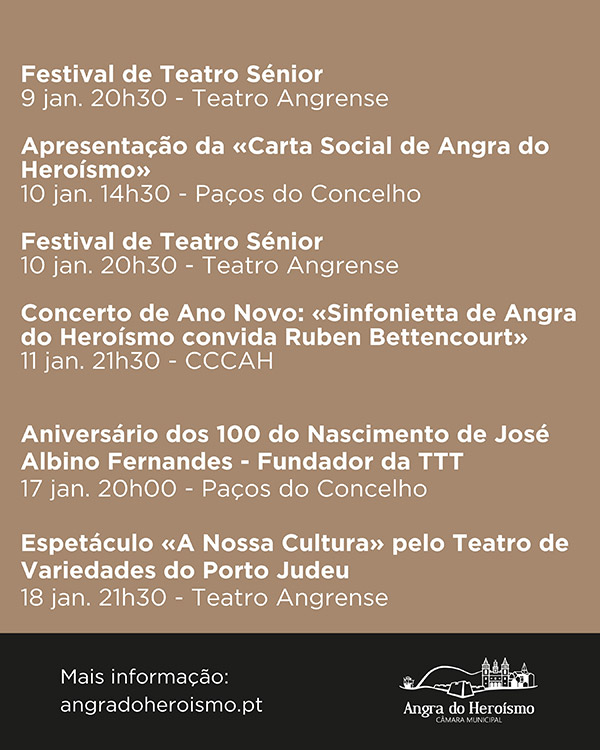 Festival de Teatro Sénior
9 jan. 20h30 - Teatro Angrense

Apresentação da «Carta Social de Angra do Heroísmo»
10 jan. 14h30 - Paços do Concelho

Festival de Teatro Sénior
10 jan. 20h30 - Teatro Angrense

Concerto de Ano Novo: «Sinfonietta de Angra do Heroísmo convida Ruben Bettencourt»
11 jan. 21h30 - CCCAH

Aniversário dos 100 do Nascimento de José Albino Fernandes - Fundador da TTT
17 jan. 20h00 - Paços do Concelho

Espetáculo «A Nossa Cultura» pelo Teatro de Variedades do Porto Judeu
18 jan. 21h30 - Teatro Angrense

Mais informação:
angradoheroismo.pt

Angra do Heroísmo
CÂMARA MUNICIPAL