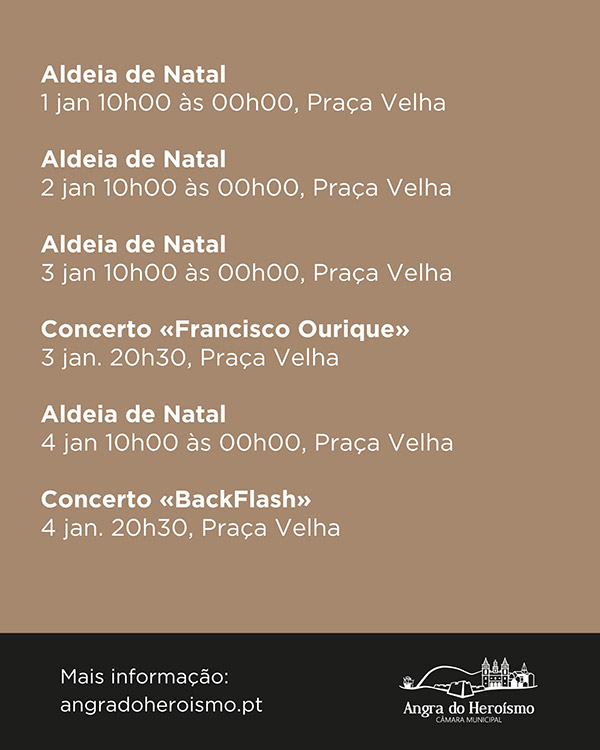 Aldeia de Natal
1 jan 10h00 às 00h00, Praça Velha

Aldeia de Natal
2 jan 10h00 às 00h00, Praça Velha

Aldeia de Natal
3 jan 10h00 às 00h00, Praça Velha

Concerto «Francisco Ourique»
3 jan. 20h30, Praça Velha

Aldeia de Natal
4 jan 10h00 às 00h00, Praça Velha

Concerto «BackFlash»
4 jan. 20h30, Praça Velha

Mais informação:
angradoheroismo.pt

Angra do Heroísmo
CÂMARA MUNICIPAL