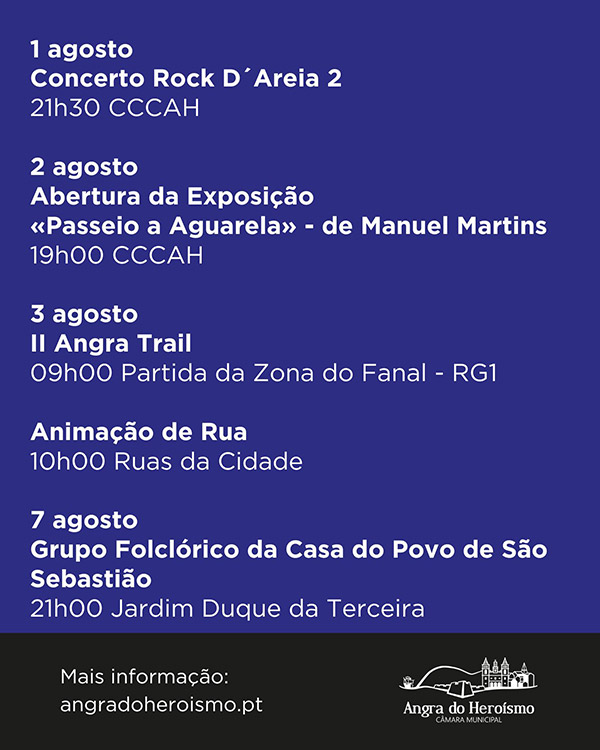 1 agosto
Concerto Rock D´Areia 2
21h30 CCCAH

2 agosto
Abertura da Exposição
«Passeio a Aguarela» - de Manuel Martins
19h00 CCCAH

3 agosto
II Angra Trail
09h00 Partida da Zona do Fanal - RG1

Animação de Rua
10h00 Ruas da Cidade

7 agosto
Grupo Folclórico da Casa do Povo de São Sebastião
21h00 Jardim Duque da Terceira

Mais informação:
angradoheroismo.pt

Angra do Heroísmo
CÂMARA MUNICIPAL