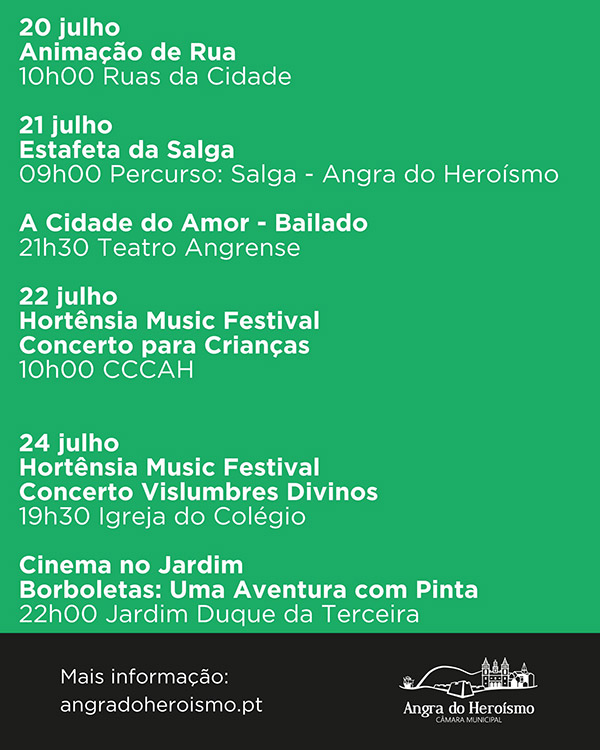 20 julho
Animação de Rua
10h00 Ruas da Cidade

21 julho
Estafeta da Salga
09h00 Percurso: Salga - Angra do Heroísmo

A Cidade do Amor - Bailado
21h30 Teatro Angrense

22 julho
Hortênsia Music Festival
Concerto para Crianças
10h00 CCCAH

24 julho
Hortênsia Music Festival
Concerto Vislumbres Divinos
19h30 Igreja do Colégio

Cinema no Jardim
Borboletas: Uma Aventura com Pinta
22h00 Jardim Duque da Terceira

Mais informação:
angradoheroismo.pt

Angra do Heroísmo
CÂMARA MUNICIPAL