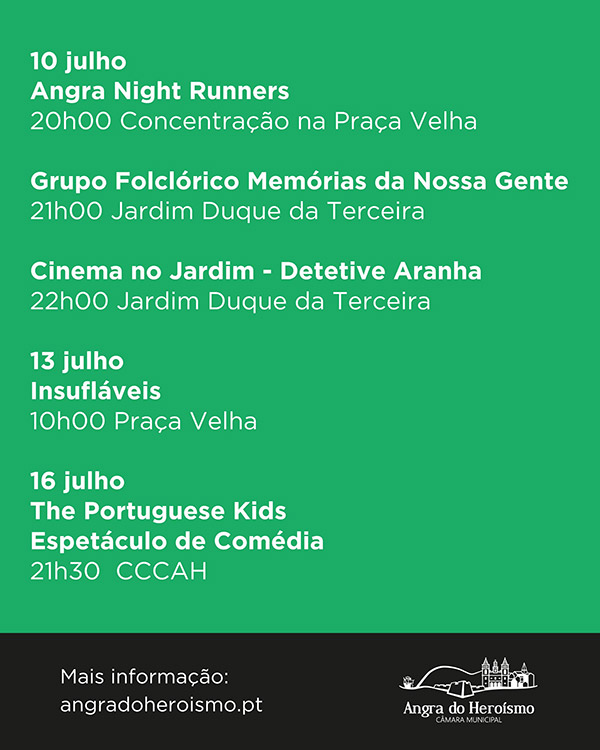 10 julho
Angra Night Runners
20h00 Concentração na Praça Velha

Grupo Folclórico Memórias da Nossa Gente
21h00 Jardim Duque da Terceira

Cinema no Jardim - Detetive Aranha
22h00 Jardim Duque da Terceira

13 julho
Insufláveis
10h00 Praça Velha

16 julho
The Portuguese Kids
Espetáculo de Comédia
21h30 CCCAH

Mais informação:
angradoheroismo.pt

Angra do Heroísmo
CÂMARA MUNICIPAL