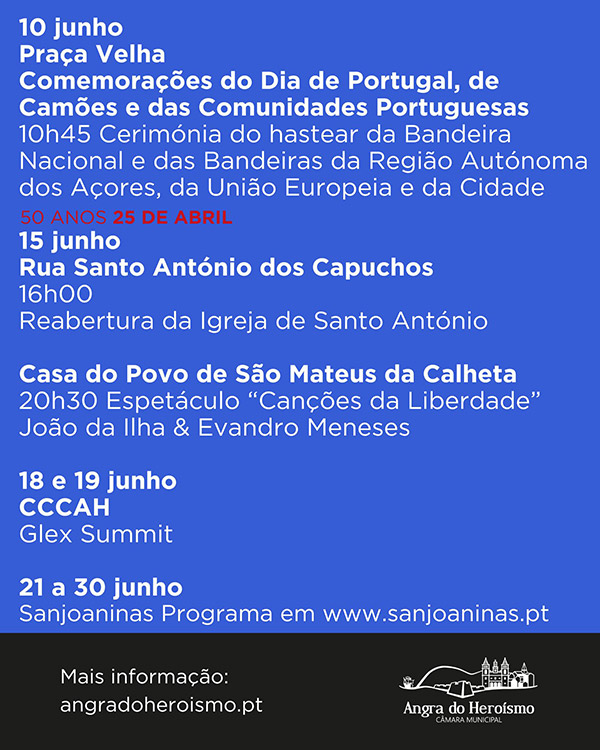 10 junho
Praça Velha
Comemorações do Dia de Portugal, de Camões e das Comunidades Portuguesas
10h45 Cerimónia do hastear da Bandeira Nacional e das Bandeiras da Região Autónoma dos Açores, da União Europeia e da Cidade

50 ANOS 25 DE ABRIL
15 junho
Rua Santo António dos Capuchos
16h00
Reabertura da Igreja de Santo António

Casa do Povo de São Mateus da Calheta
20h30 Espetáculo "Canções da Liberdade"
João da Ilha & Evandro Meneses

18 e 19 junho
CCCAH
Glex Summit

21 a 30 junho
Sanjoaninas Programa em www.sanjoaninas.pt

Mais informação:
angradoheroismo.pt

Angra do Heroísmo
CÂMARA MUNICIPAL